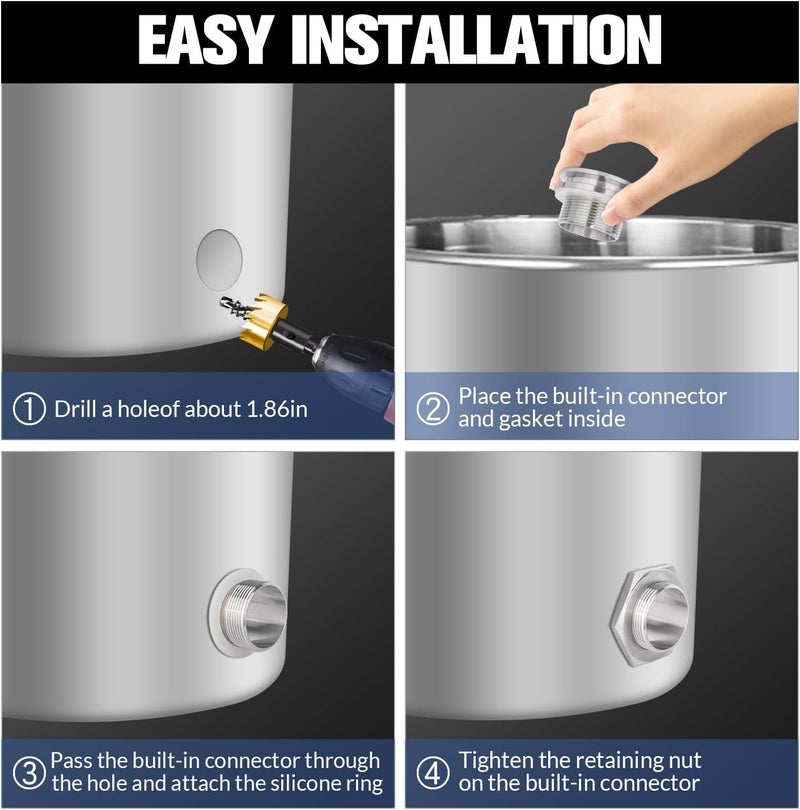 EASY INSTALLATION

① Drill a holeof about 1.86in

② Place the built-in connector and gasket inside

③ Pass the built-in connector through the hole and attach the silicone ring

④ Tighten the retaining nut on the built-in connector